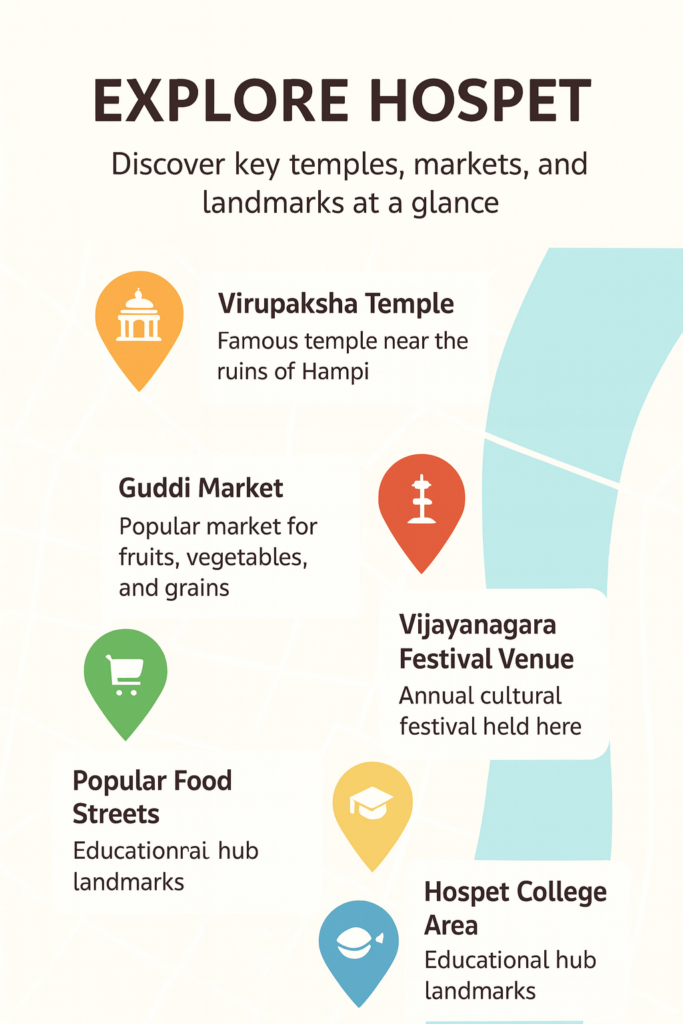 EXPLORE HOSPET

Discover key temples, markets, and landmarks at a glance

Virupaksha Temple
Famous temple near the ruins of Hampi

Guddi Market
Popular market for fruits, vegetables, and grains

Vijayanagara Festival Venue
Annual cultural festival held here

Popular Food Streets
Educationrai hub landmarks

Hospet College Area
Educational hub landmarks